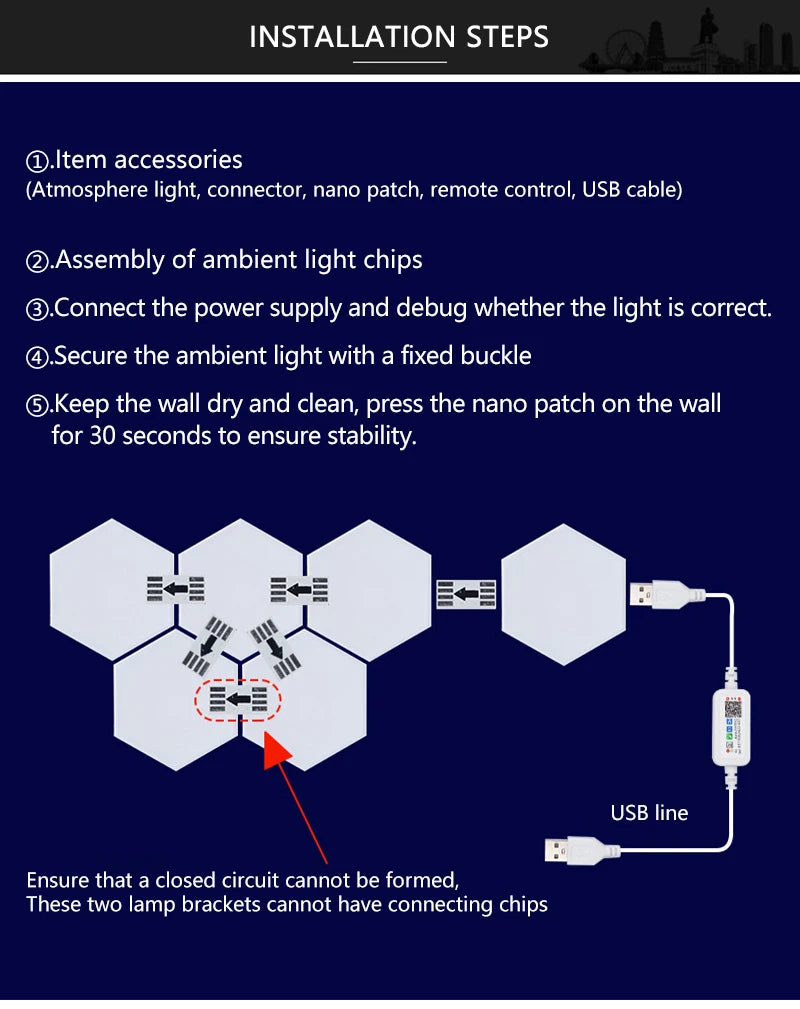 INSTALLATION STEPS

①.Item accessories
(Atmosphere light, connector, nano patch, remote control, USB cable)

②.Assembly of ambient light chips

③.Connect the power supply and debug whether the light is correct.

④.Secure the ambient light with a fixed buckle

⑤.Keep the wall dry and clean, press the nano patch on the wall for 30 seconds to ensure stability.

USB line

Ensure that a closed circuit cannot be formed,
These two lamp brackets cannot have connecting chips