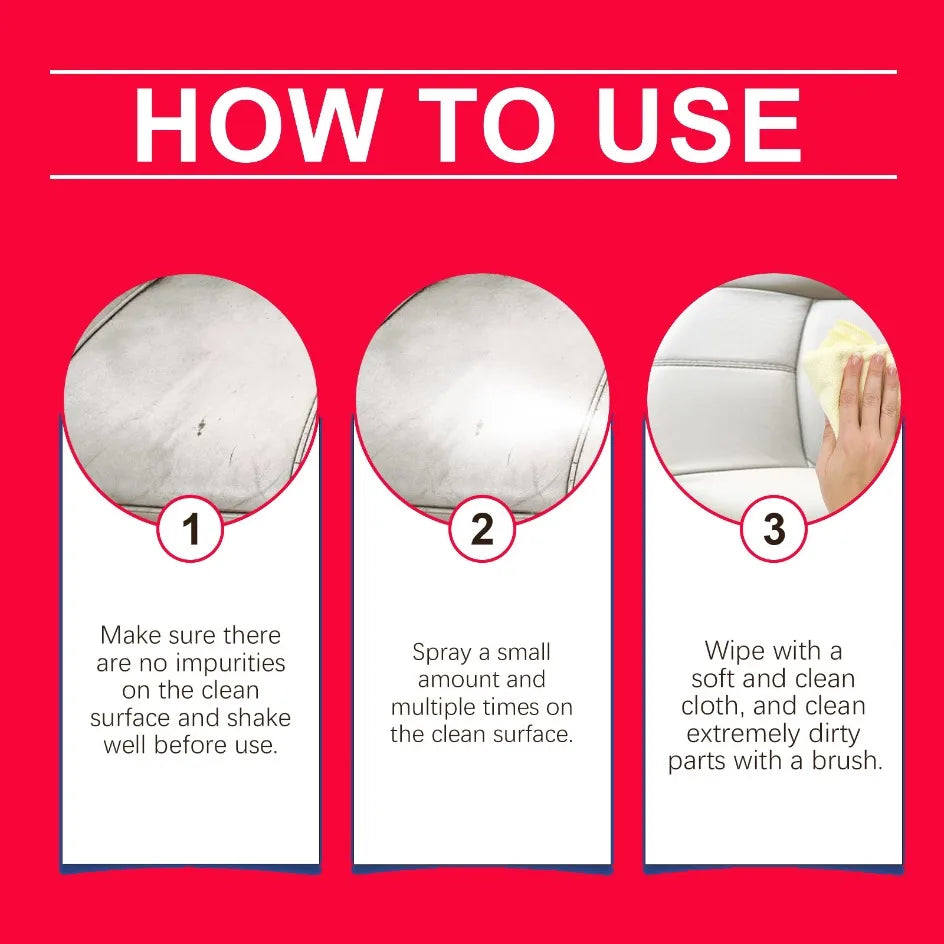 HOW TO USE

1

Make sure there are no impurities on the clean surface and shake well before use.

2

Spray a small amount and multiple times on the clean surface.

3

Wipe with a soft and clean cloth, and clean extremely dirty parts with a brush.